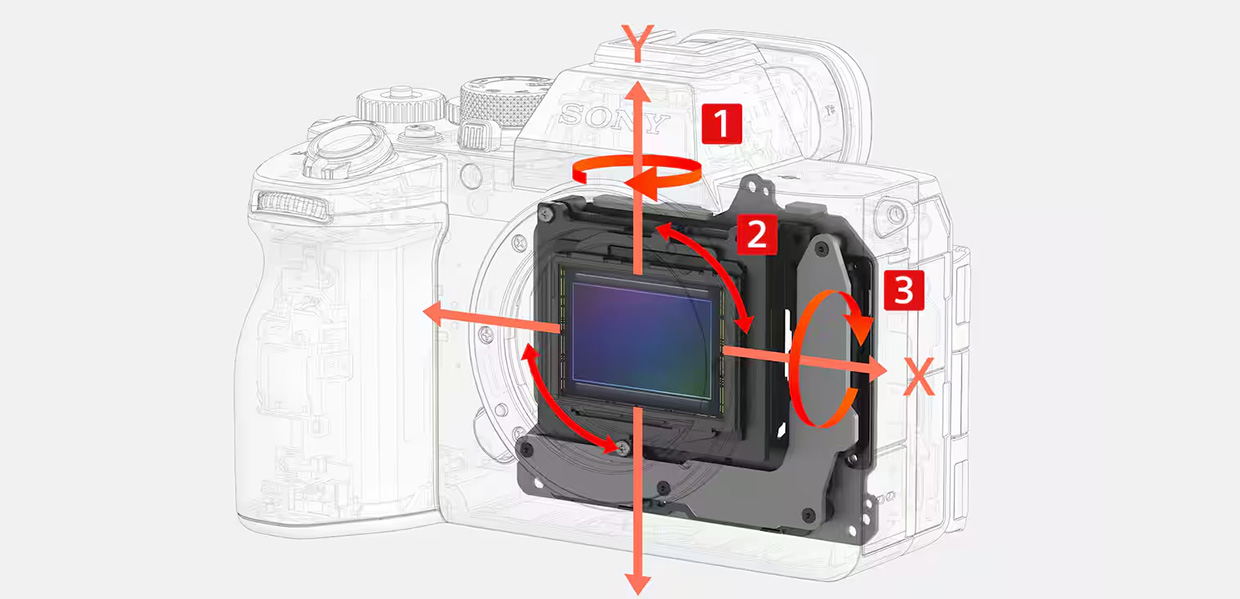 Y
SONY
1
2
3
X